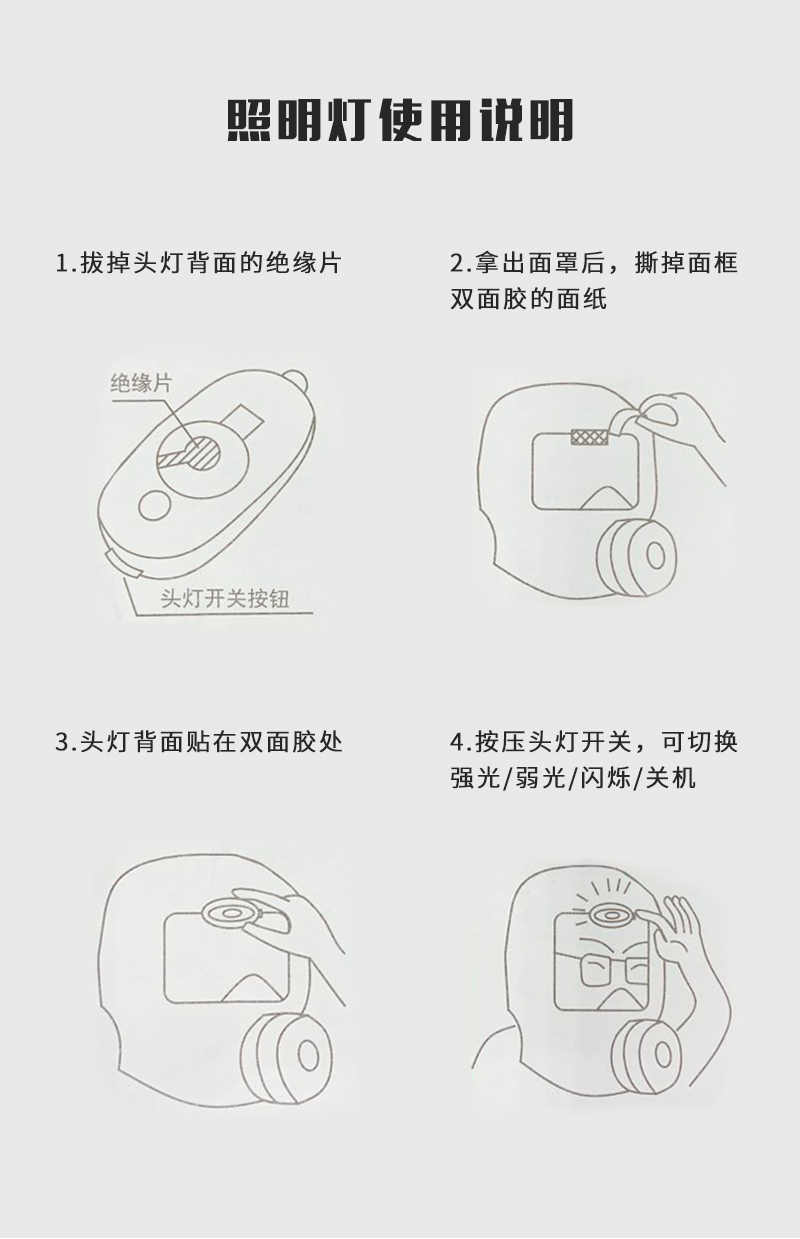 照明灯使用说明

1.拔掉头灯背面的绝缘片

绝缘片

头灯开关按钮

2.拿出面罩后，撕掉面框双面胶的面纸

3.头灯背面贴在双面胶处

4.按压头灯开关，可切换强光/弱光/闪烁/关机